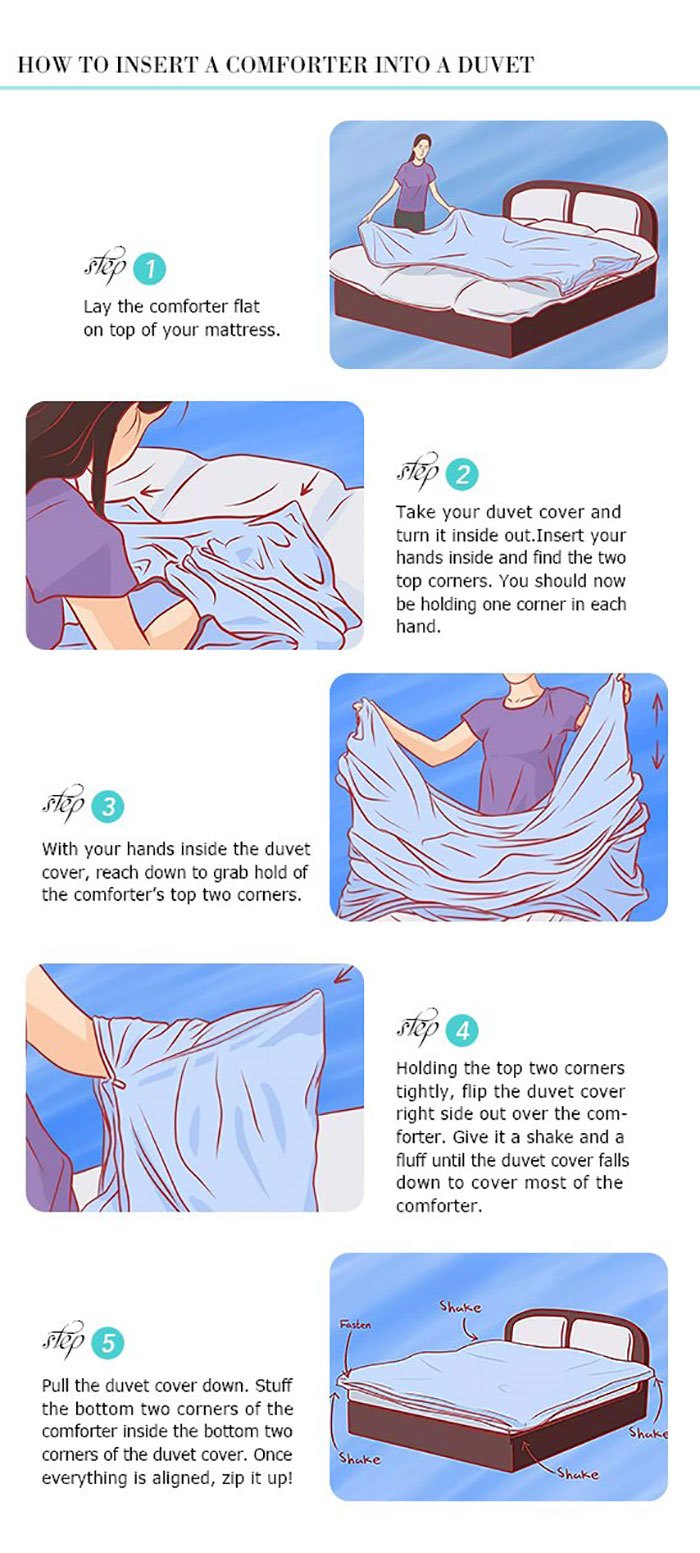 HOW TO INSERT A COMFORTER INTO A DUVET

step 1
Lay the comforter flat on top of your mattress.

step 2
Take your duvet cover and turn it inside out.Insert your hands inside and find the two top corners. You should now be holding one corner in each hand.

step 3
With your hands inside the duvet cover, reach down to grab hold of the comforter's top two corners.

step 4
Holding the top two corners tightly, flip the duvet cover right side out over the comforter. Give it a shake and a fluff until the duvet cover falls down to cover most of the comforter.

step 5
Pull the duvet cover down. Stuff the bottom two corners of the comforter inside the bottom two corners of the duvet cover. Once everything is aligned, zip it up!

Fasten
Shake
Shake
Shake
Shake