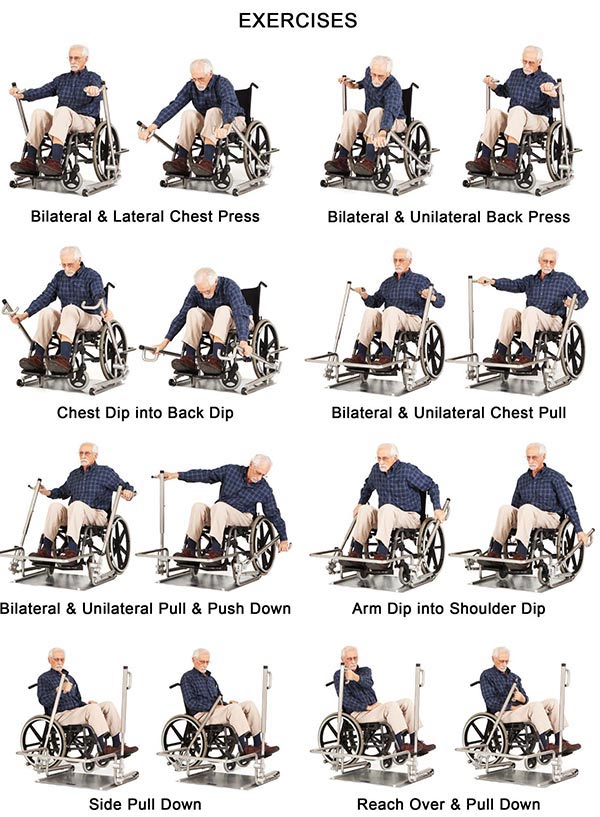 EXERCISES

Bilateral & Lateral Chest Press

Bilateral & Unilateral Back Press

Chest Dip into Back Dip

Bilateral & Unilateral Chest Pull

Bilateral & Unilateral Pull & Push Down

Arm Dip into Shoulder Dip

Side Pull Down

Reach Over & Pull Down