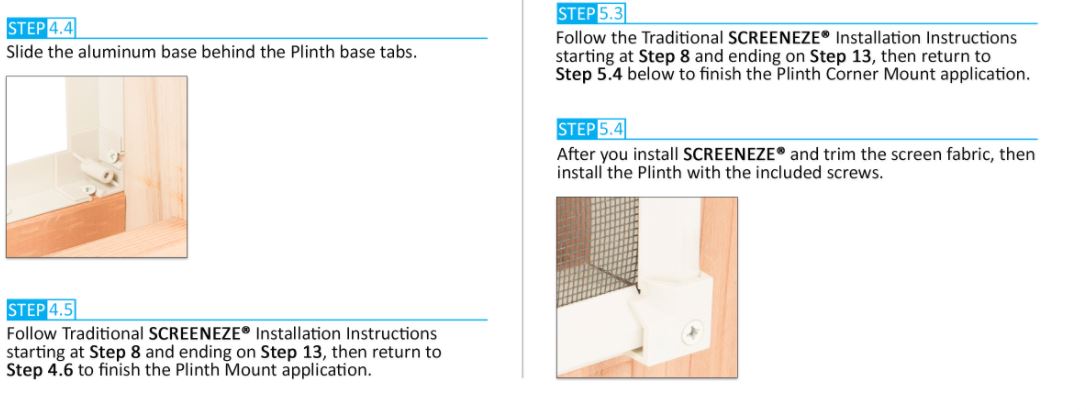 STEP 4.4
Slide the aluminum base behind the Plinth base tabs.

STEP 4.5
Follow Traditional SCREENEZE® Installation Instructions starting at Step 8 and ending on Step 13, then return to Step 4.6 to finish the Plinth Mount application.

STEP 5.3
Follow the Traditional SCREENEZE® Installation Instructions starting at Step 8 and ending on Step 13, then return to Step 5.4 below to finish the Plinth Corner Mount application.

STEP 5.4
After you install SCREENEZE® and trim the screen fabric, then install the Plinth with the included screws.