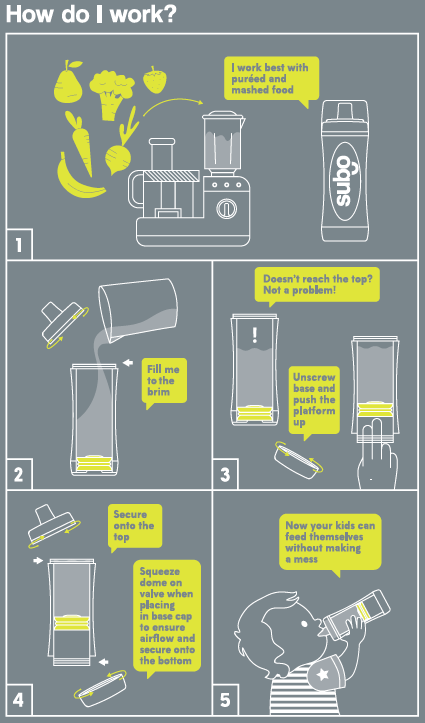 How do I work?

I work best with puréed and mashed food

subo

1

Fill me to the brim

2

Doesn't reach the top? Not a problem!

!

Unscrew base and push the platform up

3

Secure onto the top

Squeeze dome on valve when placing in base cap to ensure airflow and secure onto the bottom

4

Now your kids can feed themselves without making a mess

5