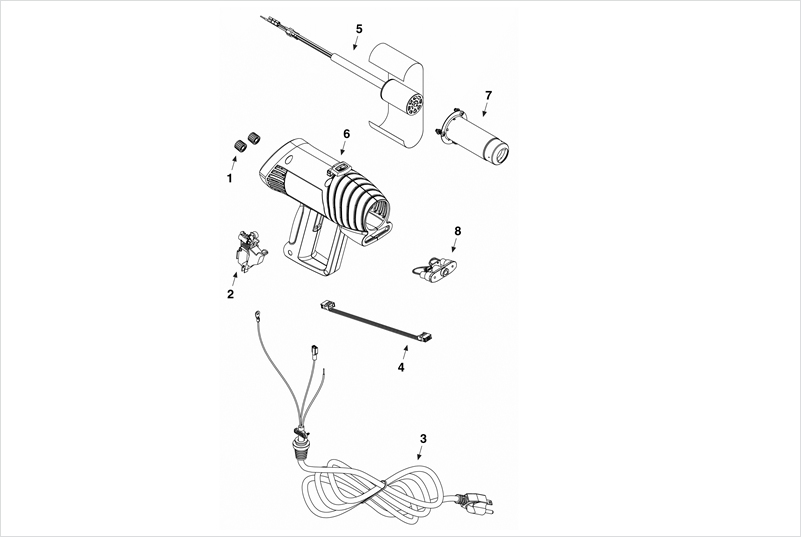 5

7

6

1

8

2

4

3