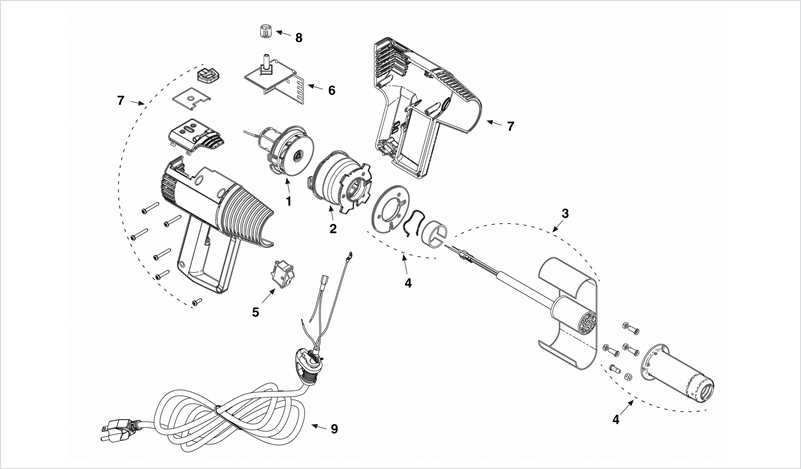 8
6
7
7
1
2
3
4
5
4
9