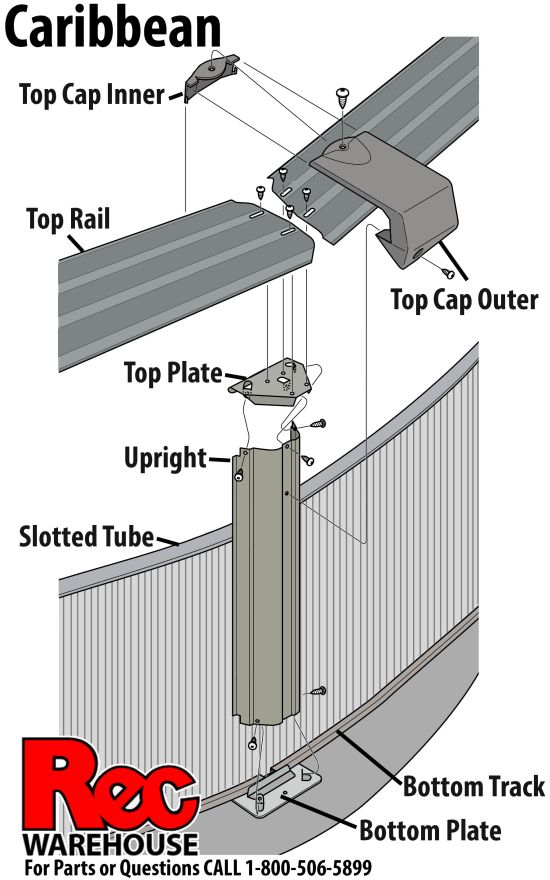 Caribbean

Top Cap Inner

Top Rail

Top Cap Outer

Top Plate

Upright

Slotted Tube

Bottom Track

Bottom Plate

Rec
WAREHOUSE
For Parts or Questions CALL 1-800-506-5899