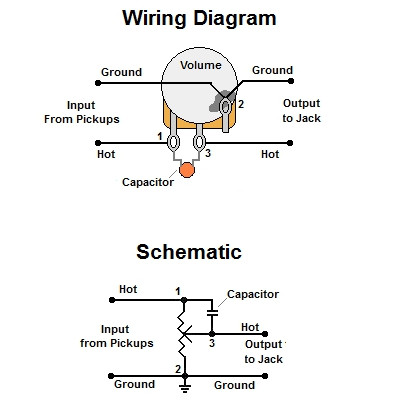 Wiring Diagram

Volume

Ground

Ground

Input
From Pickups

2

Output
to Jack

1

Hot

3

Hot

Capacitor

Schematic

Hot

1

Capacitor

Input
from Pickups

Hot

3

Output
to Jack

2

Ground

Ground