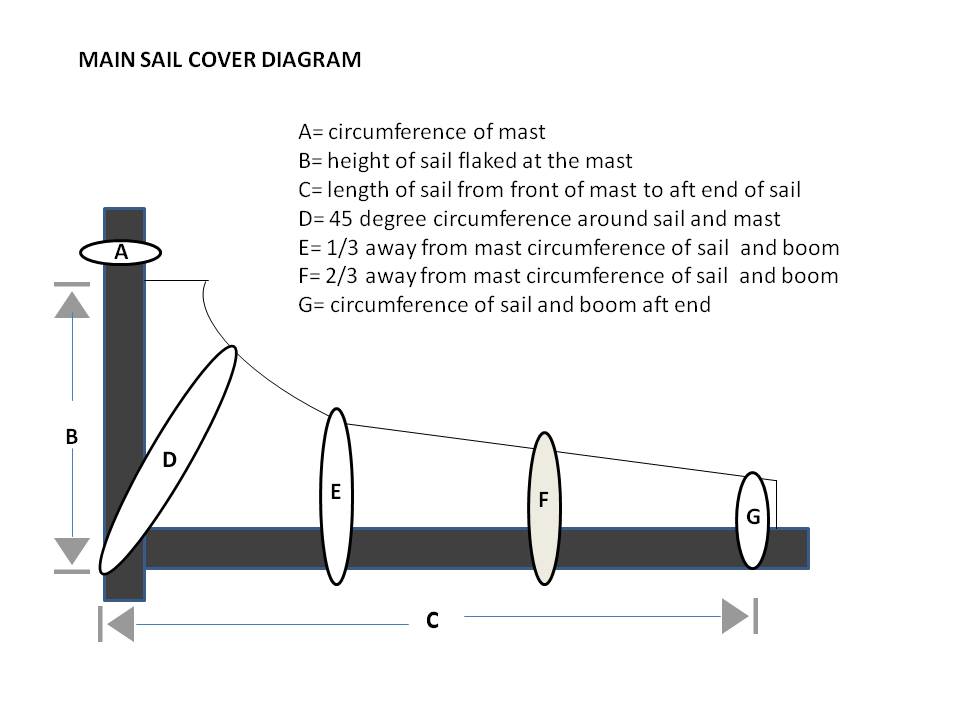 MAIN SAIL COVER DIAGRAM

A= circumference of mast
B= height of sail flaked at the mast
C= length of sail from front of mast to aft end of sail
D= 45 degree circumference around sail and mast
E= 1/3 away from mast circumference of sail and boom
F= 2/3 away from mast circumference of sail and boom
G= circumference of sail and boom aft end

A

B

D

E

F

G

C